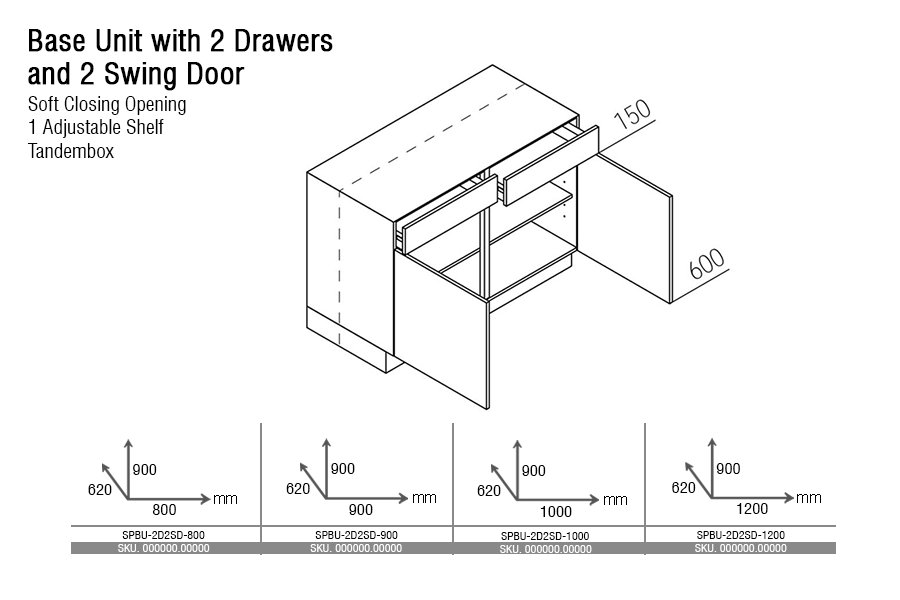 Base Unit with 2 Drawers and 2 Swing Door

Soft Closing Opening
1 Adjustable Shelf
Tandembox

150

600

900
620
800
mm

SPBU-2D2SD-800
SKU. 000000.00000

900
620
900
mm

SPBU-2D2SD-900
SKU. 000000.00000

900
620
1000
mm

SPBU-2D2SD-1000
SKU. 000000.00000

900
620
1200
mm

SPBU-2D2SD-1200
SKU. 000000.00000