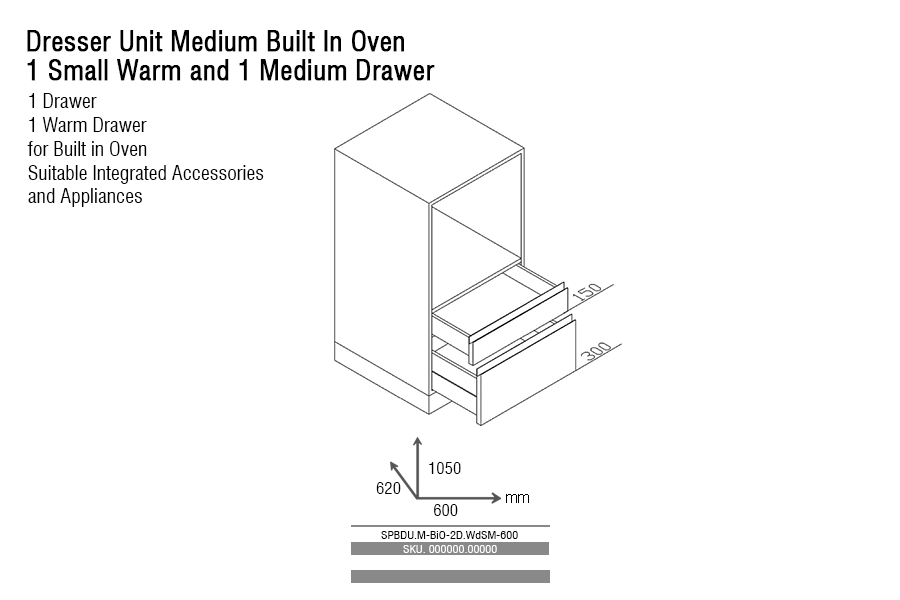 Dresser Unit Medium Built In Oven
1 Small Warm and 1 Medium Drawer

1 Drawer
1 Warm Drawer
for Built in Oven
Suitable Integrated Accessories
and Appliances

150
300

1050
620
600
mm

SPBDU.M-BiO-2D.WdSM-600
SKU. 000000.00000