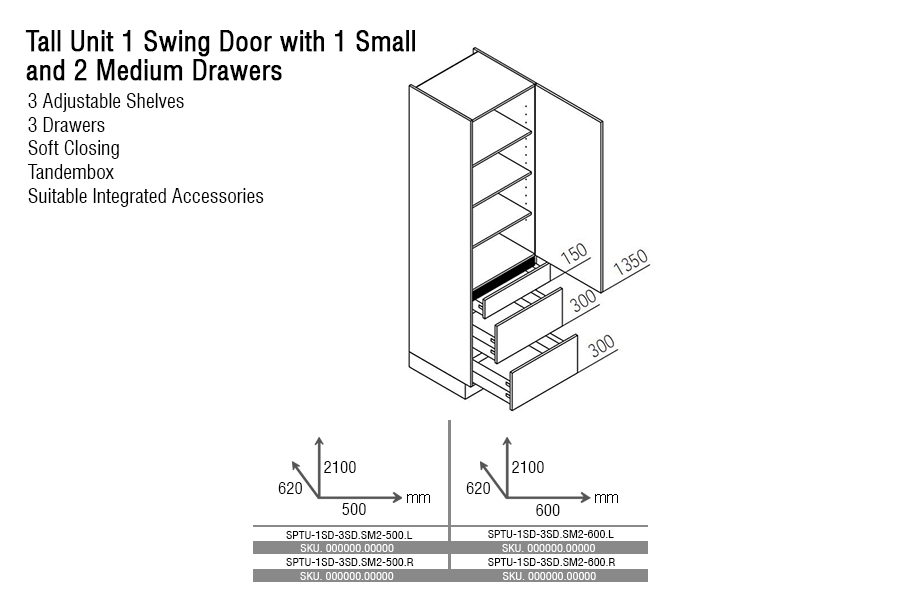 Tall Unit 1 Swing Door with 1 Small and 2 Medium Drawers
3 Adjustable Shelves
3 Drawers
Soft Closing
Tandembox
Suitable Integrated Accessories

150
1350
300
300

2100
620
500
mm

2100
620
600
mm

| SPTU-1SD-3SD.SM2-500.L | SPTU-1SD-3SD.SM2-600.L |
|---|---|
| SKU. 000000.00000 | SKU. 000000.00000 |
| SPTU-1SD-3SD.SM2-500.R | SPTU-1SD-3SD.SM2-600.R |
| SKU. 000000.00000 | SKU. 000000.00000 |