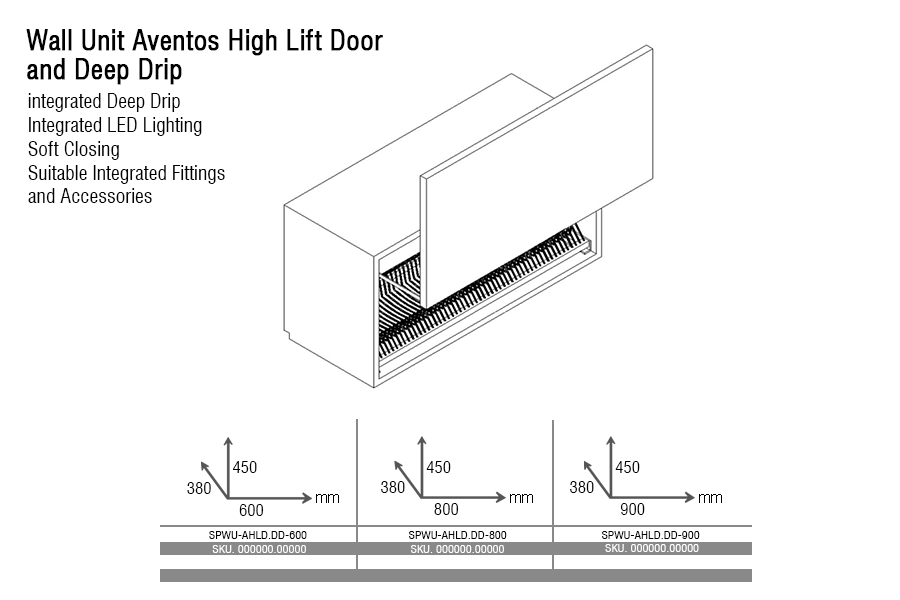 Wall Unit Aventos High Lift Door and Deep Drip

integrated Deep Drip
Integrated LED Lighting
Soft Closing
Suitable Integrated Fittings and Accessories

450
380
600
mm

450
380
800
mm

450
380
900
mm

| SPWU-AHLD.DD-600 | SPWU-AHLD.DD-800 | SPWU-AHLD.DD-900 |
|---|---|---|
| SKU. 000000.00000 | SKU. 000000.00000 | SKU. 000000.00000 |