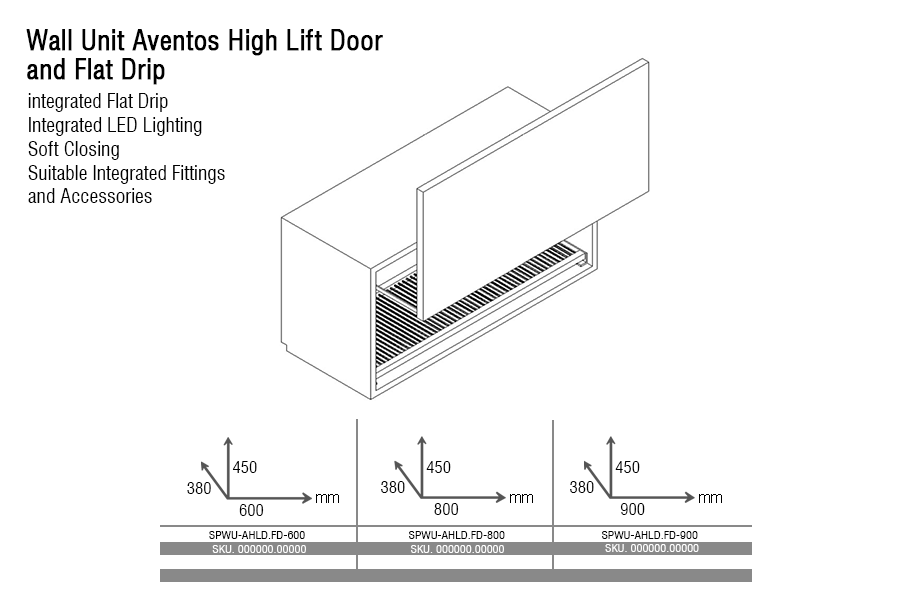 Wall Unit Aventos High Lift Door and Flat Drip

integrated Flat Drip
Integrated LED Lighting
Soft Closing
Suitable Integrated Fittings and Accessories

450
380
600
mm

450
380
800
mm

450
380
900
mm

| SPWU-AHLD.FD-600 | SPWU-AHLD.FD-800 | SPWU-AHLD.FD-900 |
|---|---|---|
| SKU. 000000.00000 | SKU. 000000.00000 | SKU. 000000.00000 |