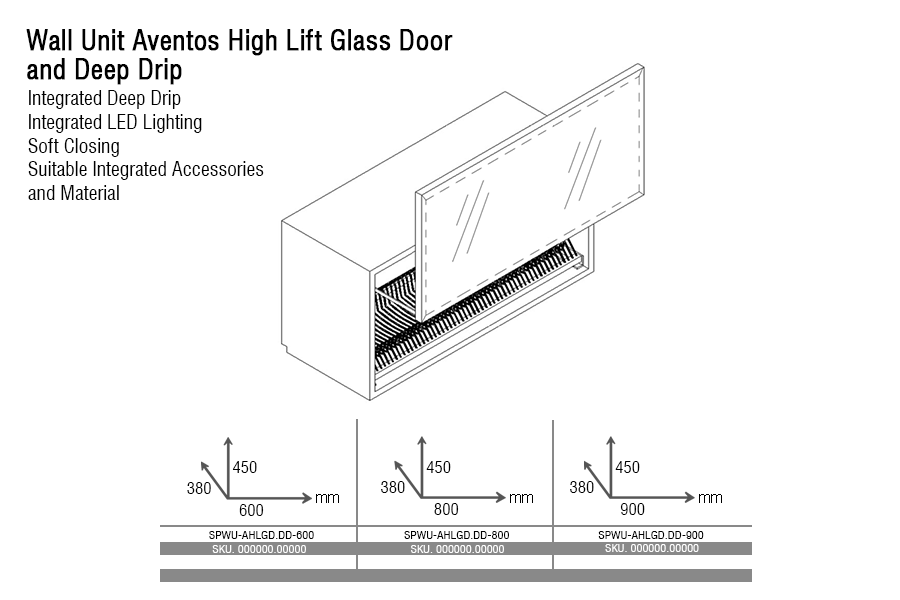 Wall Unit Aventos High Lift Glass Door and Deep Drip

Integrated Deep Drip
Integrated LED Lighting
Soft Closing
Suitable Integrated Accessories and Material

450
380
600
mm

450
380
800
mm

450
380
900
mm

| SPWU-AHLGD.DD-600 | SPWU-AHLGD.DD-800 | SPWU-AHLGD.DD-900 |
|---|---|---|
| SKU. 000000.00000 | SKU. 000000.00000 | SKU. 000000.00000 |