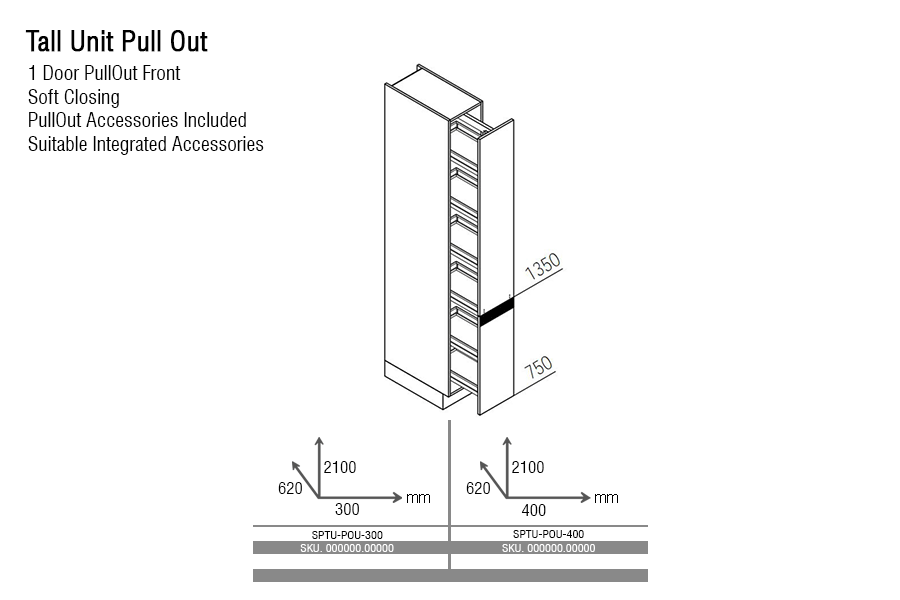 Tall Unit Pull Out
1 Door PullOut Front
Soft Closing
PullOut Accessories Included
Suitable Integrated Accessories

1350
750

2100
620
300
mm

2100
620
400
mm

SPTU-POU-300
SKU. 000000.00000

SPTU-POU-400
SKU. 000000.00000