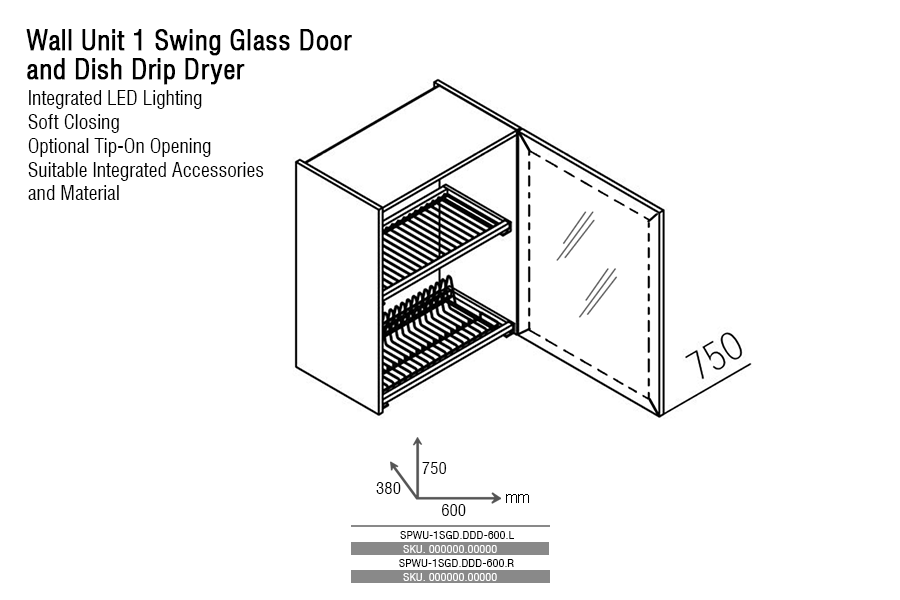 Wall Unit 1 Swing Glass Door and Dish Drip Dryer

Integrated LED Lighting
Soft Closing
Optional Tip-On Opening
Suitable Integrated Accessories and Material

750

750
380
600
mm

SPWU-1SGD.DDD-600.L
SKU. 000000.00000
SPWU-1SGD.DDD-600.R
SKU. 000000.00000